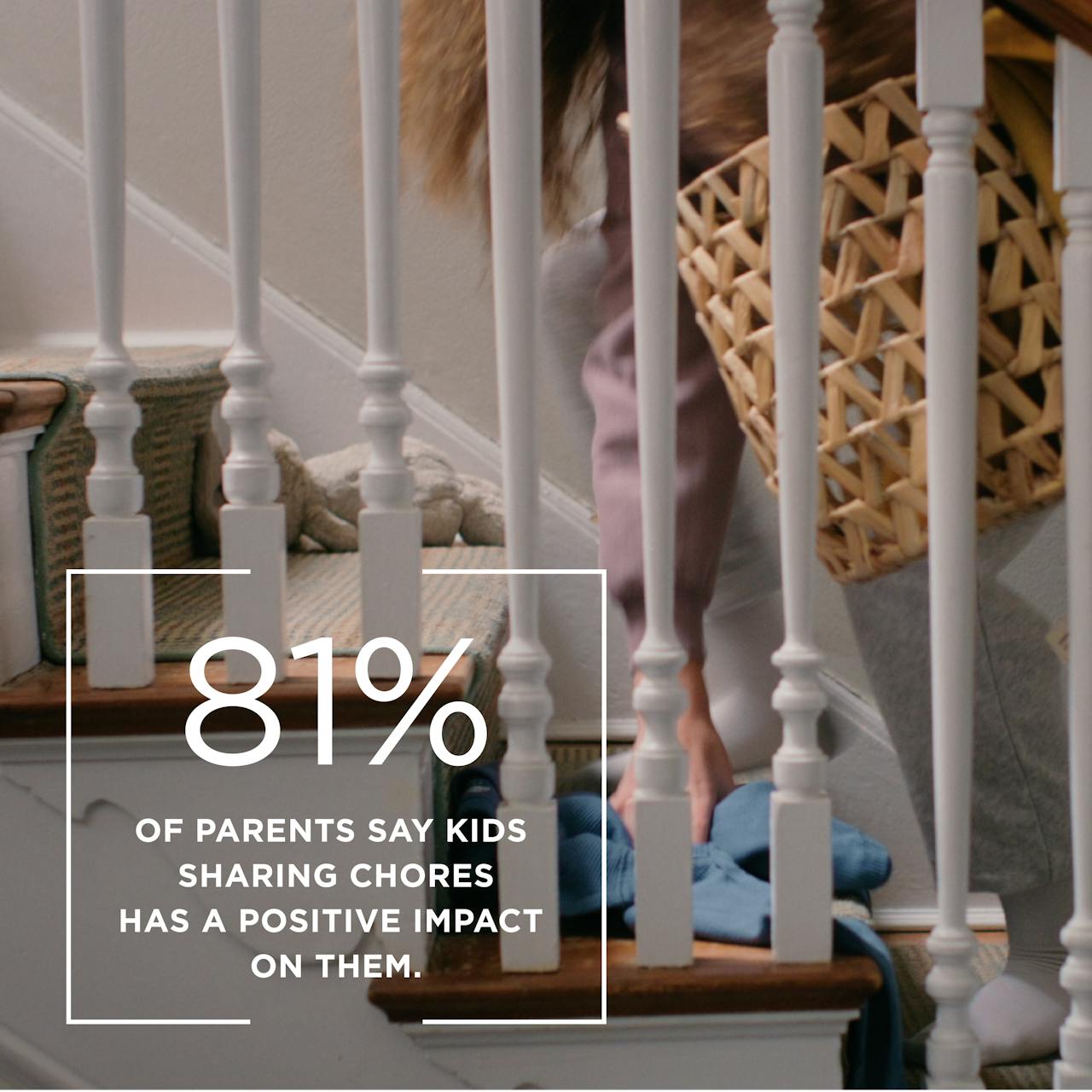 81%

OF PARENTS SAY KIDS SHARING CHORES HAS A POSITIVE IMPACT ON THEM.