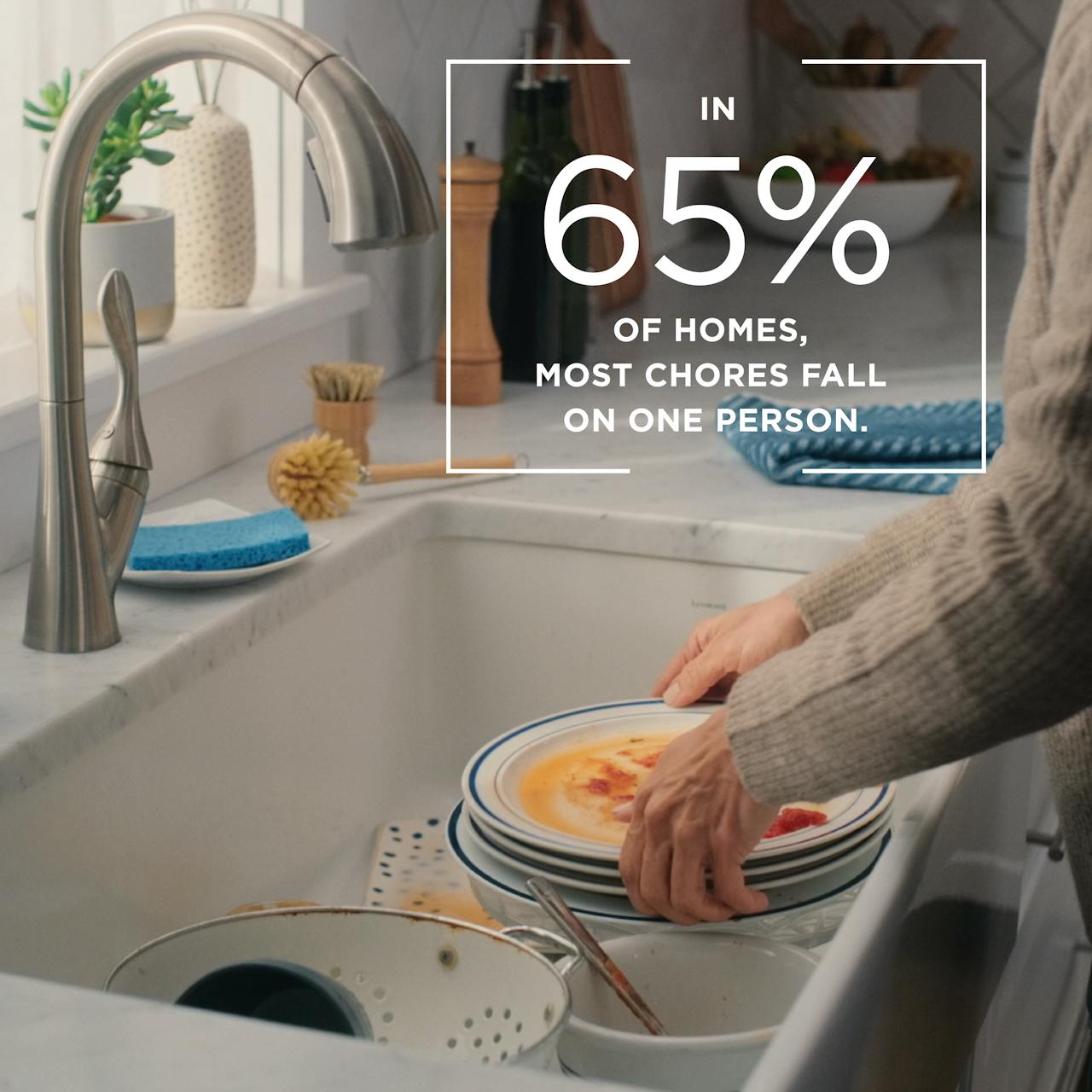 IN

65%

OF HOMES,
MOST CHORES FALL
ON ONE PERSON.