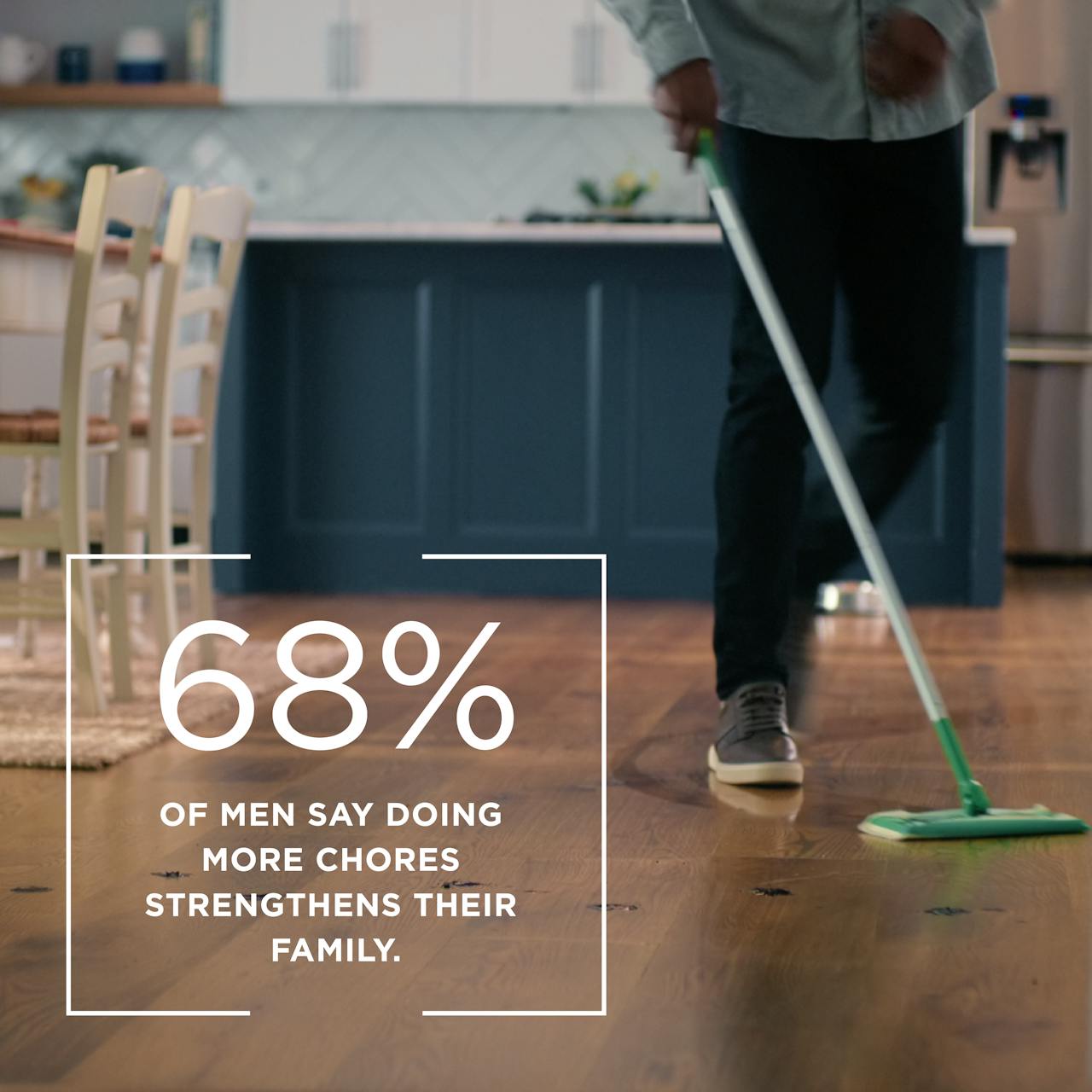 68%

OF MEN SAY DOING MORE CHORES STRENGTHENS THEIR FAMILY.