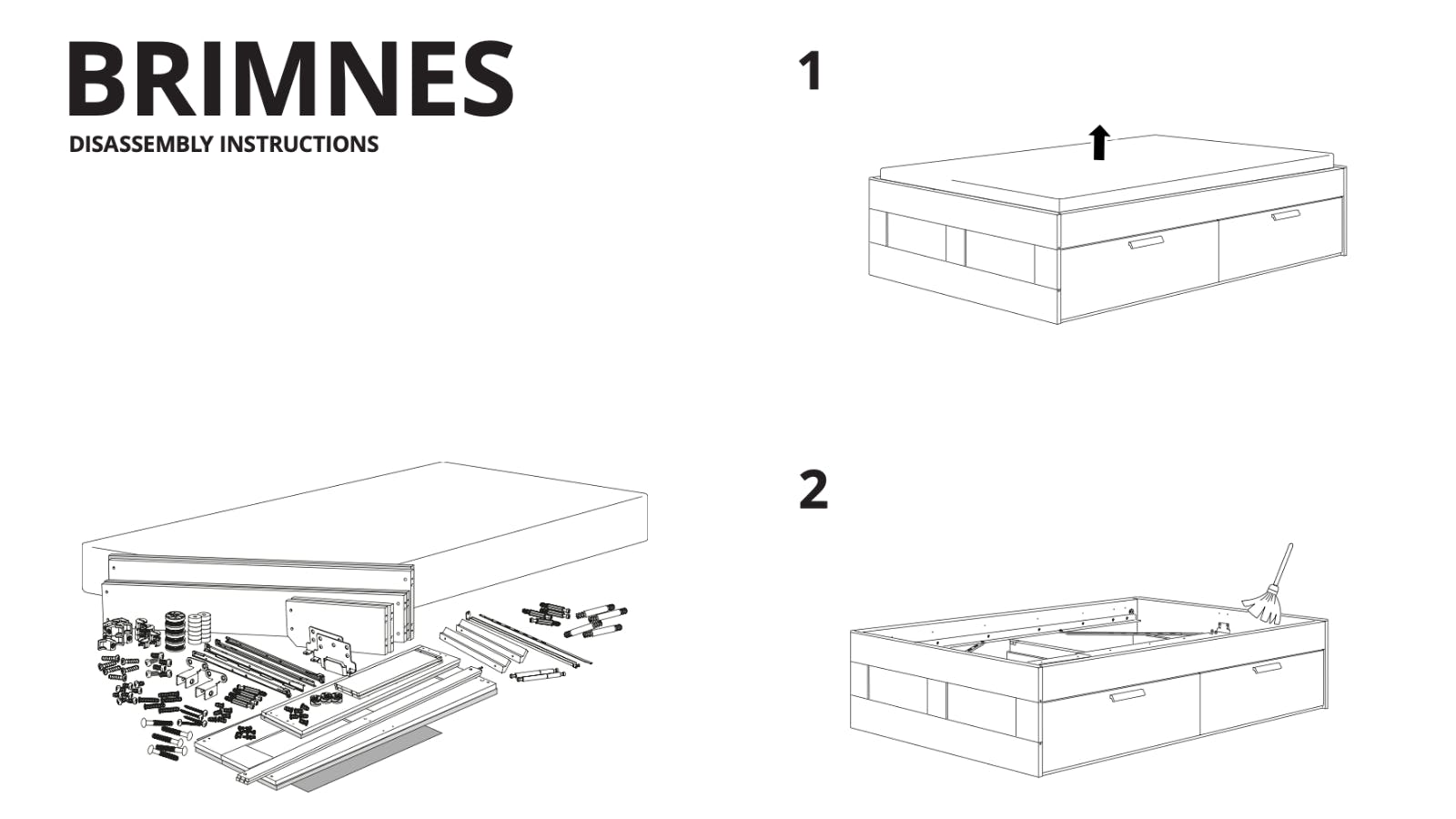 BRIMNES
DISASSEMBLY INSTRUCTIONS

1

2